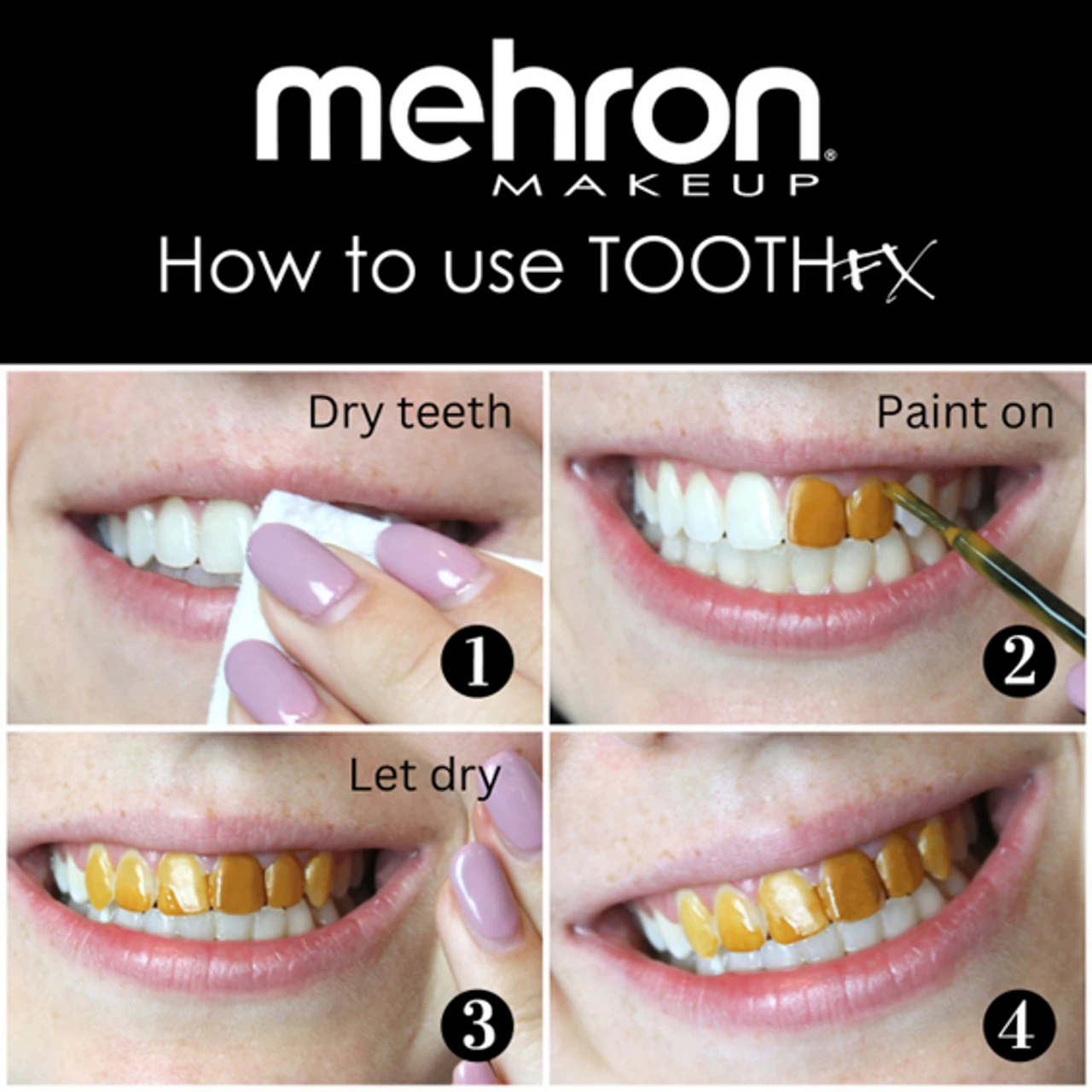 mehron®
MAKEUP
How to use TOOTHFX

Dry teeth
1

Paint on
2

Let dry
3

4